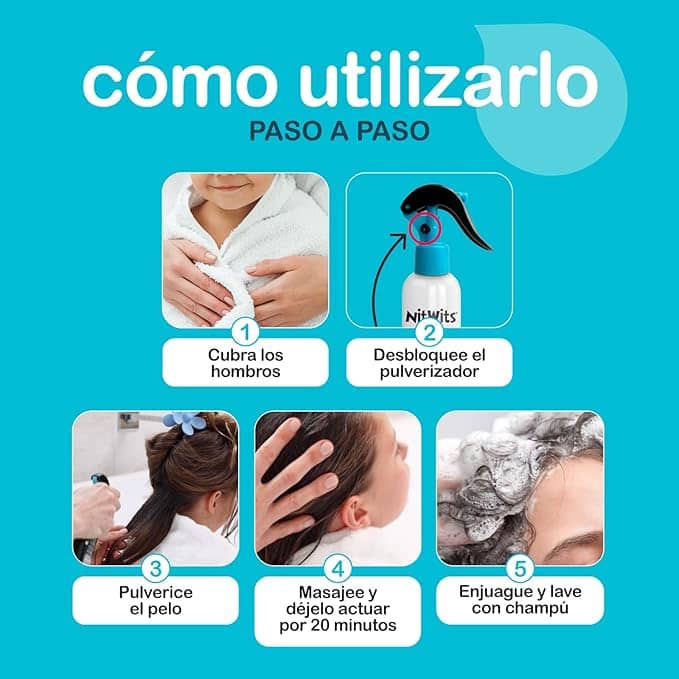 cómo utilizarlo
PASO A PASO

NitWits

1
Cubra los hombros

2
Desbloquee el pulverizador

3
Pulverice el pelo

4
Masajee y déjelo actuar por 20 minutos

5
Enjuague y lave con champú