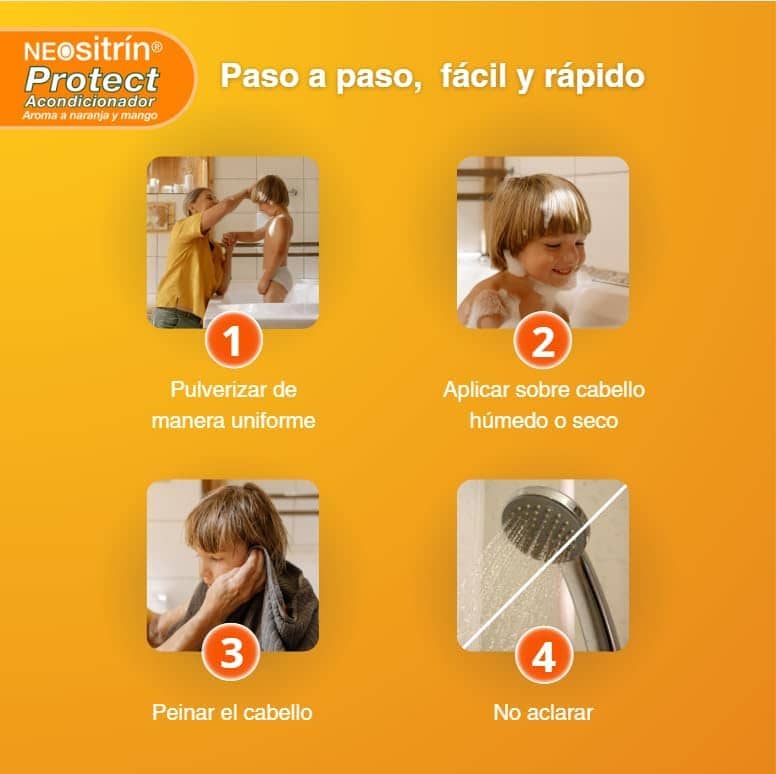 NEOsitrín®
Protect
Acondicionador
Aroma a naranja y mango

Paso a paso, fácil y rápido

1
Pulverizar de manera uniforme

2
Aplicar sobre cabello húmedo o seco

3
Peinar el cabello

4
No aclarar